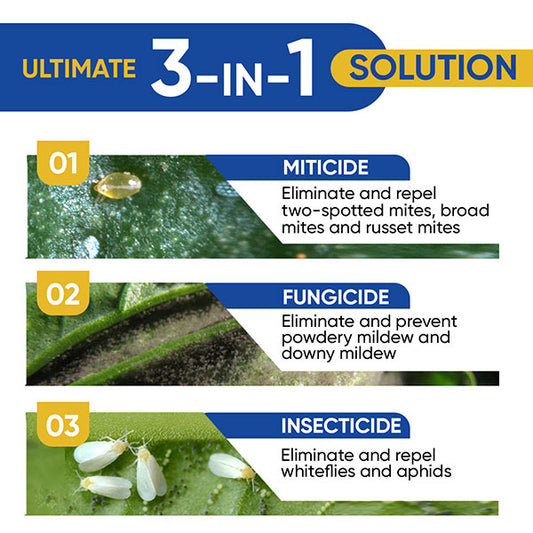 ULTIMATE 3-IN-1 SOLUTION

01

MITICIDE

Eliminate and repel two-spotted mites, broad mites and russet mites

02

FUNGICIDE

Eliminate and prevent powdery mildew and downy mildew

03

INSECTICIDE

Eliminate and repel whiteflies and aphids