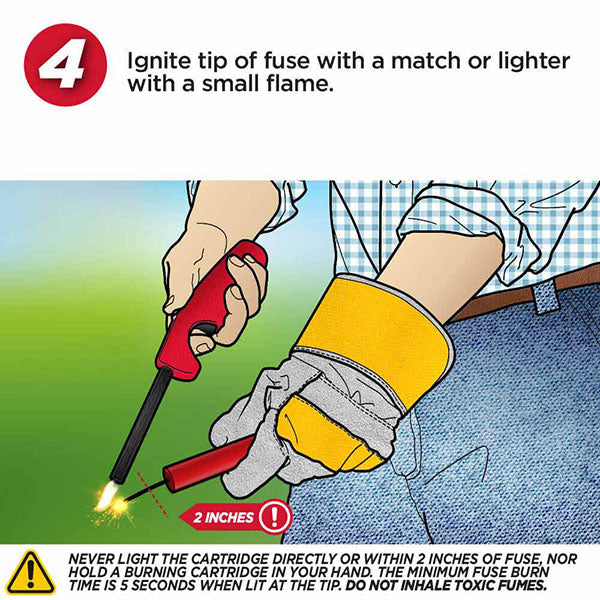 4

Ignite tip of fuse with a match or lighter with a small flame.

2 INCHES !

NEVER LIGHT THE CARTRIDGE DIRECTLY OR WITHIN 2 INCHES OF FUSE, NOR HOLD A BURNING CARTRIDGE IN YOUR HAND. THE MINIMUM FUSE BURN TIME IS 5 SECONDS WHEN LIT AT THE TIP. DO NOT INHALE TOXIC FUMES.