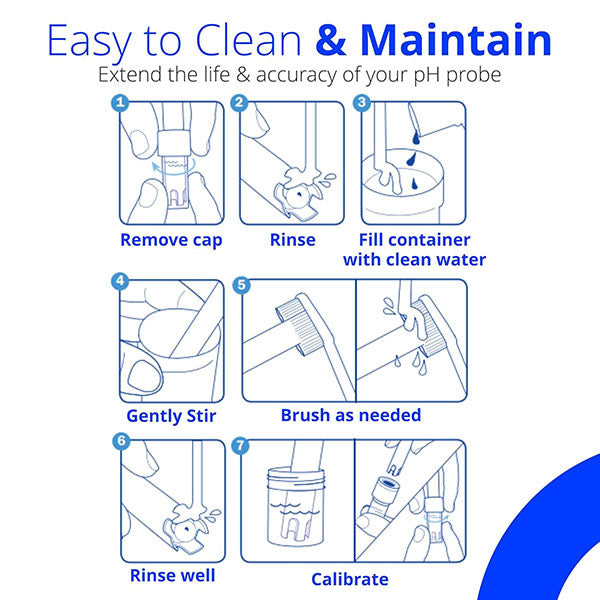 Easy to Clean & Maintain
Extend the life & accuracy of your pH probe

1
Remove cap

2
Rinse

3
Fill container with clean water

4
Gently Stir

5
Brush as needed

6
Rinse well

7
Calibrate